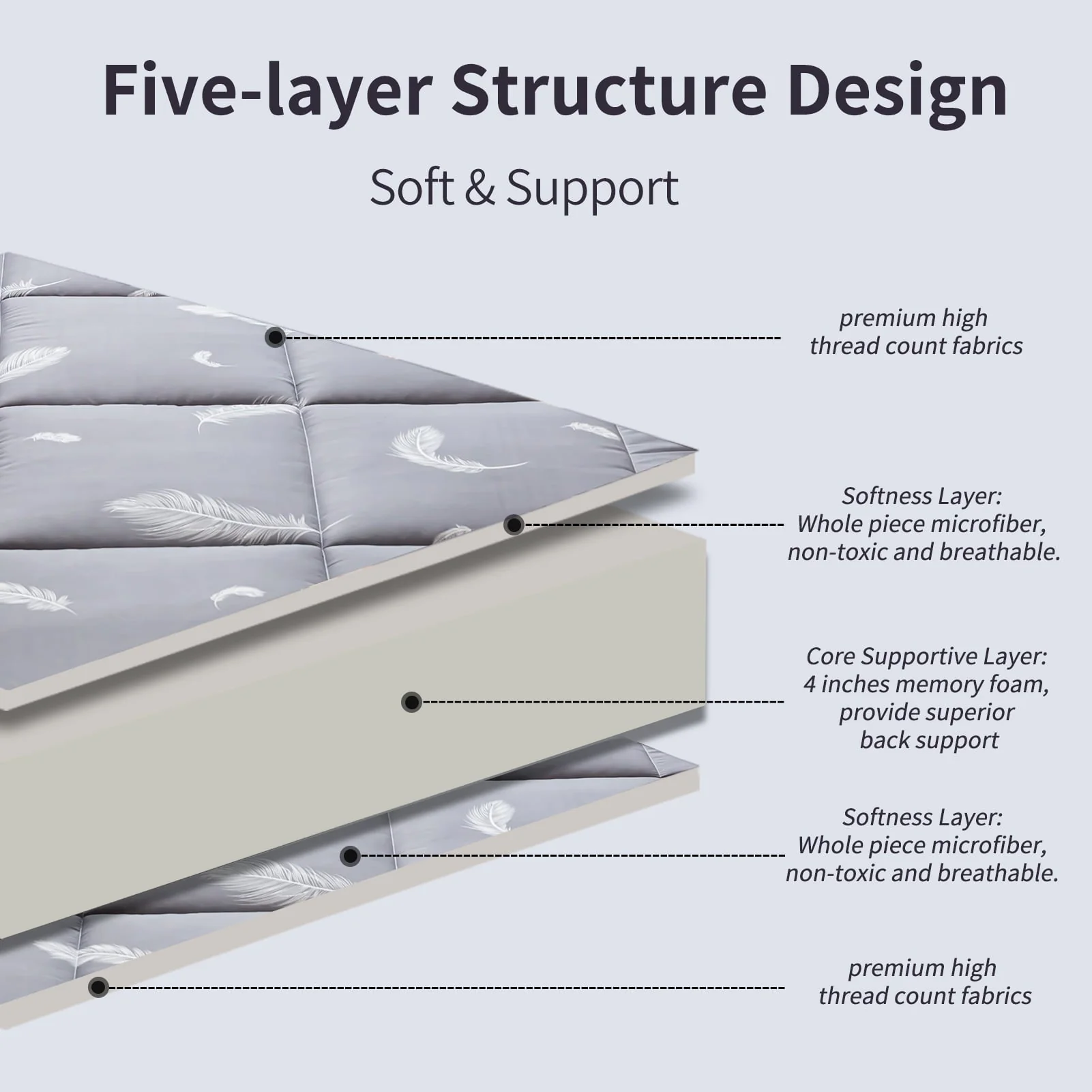 Five-layer Structure Design

Soft & Support

premium high thread count fabrics

Softness Layer: Whole piece microfiber, non-toxic and breathable.

Core Supportive Layer: 4 inches memory foam, provide superior back support

Softness Layer: Whole piece microfiber, non-toxic and breathable.

premium high thread count fabrics